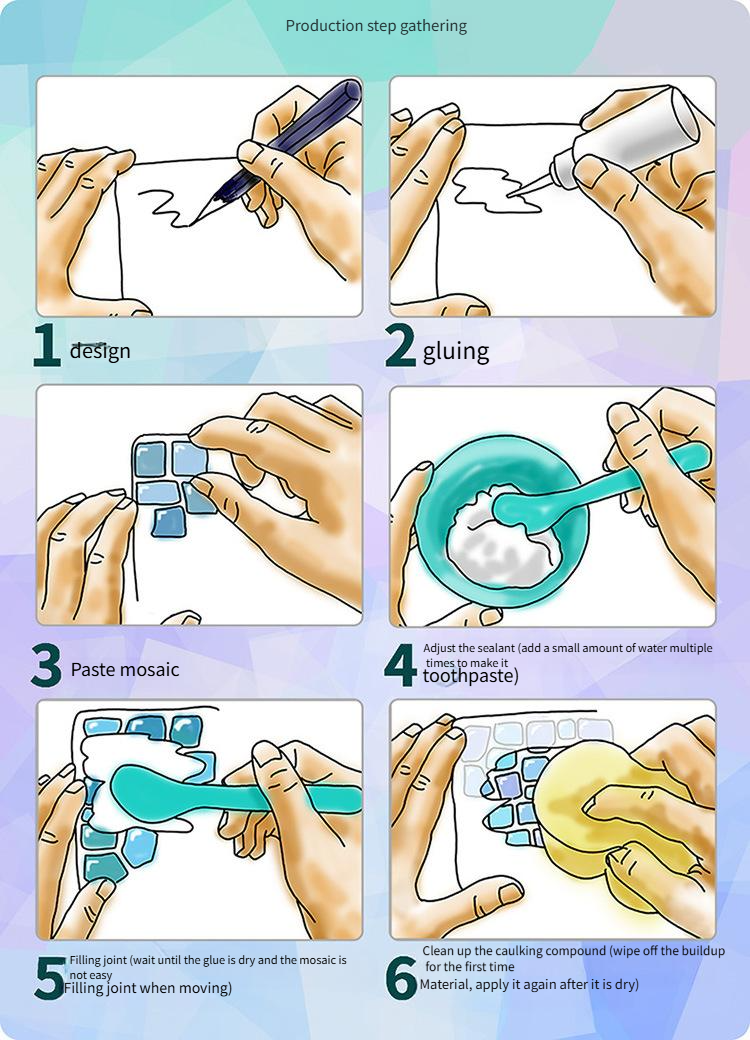 Production step gathering

1 design

2 gluing

3 Paste mosaic

4 Adjust the sealant (add a small amount of water multiple times to make it toothpaste)

5 Filling joint (wait until the glue is dry and the mosaic is not easy Filling joint when moving)

6 Clean up the caulking compound (wipe off the buildup for the first time Material, apply it again after it is dry)